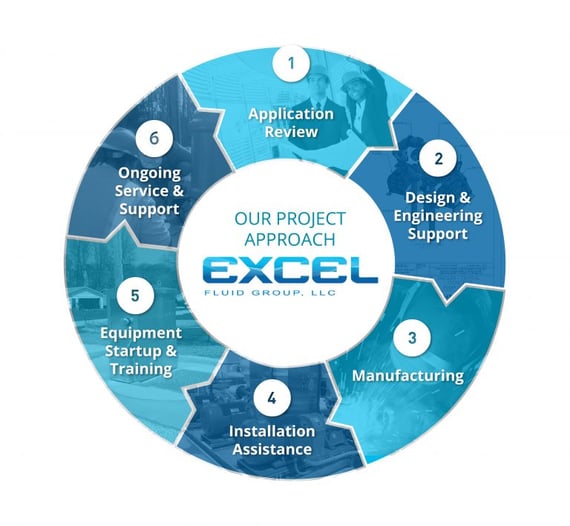 OUR PROJECT APPROACH
EXCEL
FLUID GROUP, LLC

1
Application Review

2
Design & Engineering Support

3
Manufacturing

4
Installation Assistance

5
Equipment Startup & Training

6
Ongoing Service & Support